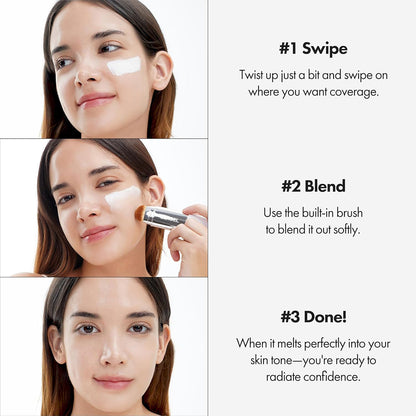 #1 Swipe

Twist up just a bit and swipe on where you want coverage.

#2 Blend

Use the built-in brush to blend it out softly.

#3 Done!

When it melts perfectly into your skin tone—you're ready to radiate confidence.