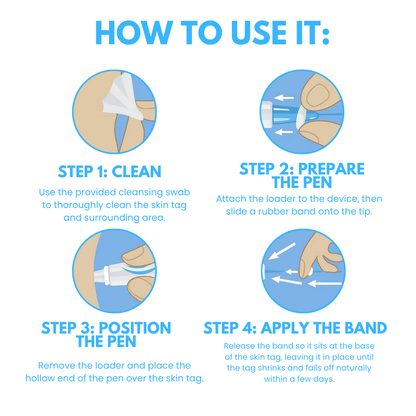 HOW TO USE IT:

STEP 1: CLEAN

Use the provided cleansing swab to thoroughly clean the skin tag and surrounding area.

STEP 2: PREPARE THE PEN

Attach the loader to the device, then slide a rubber band onto the tip.

STEP 3: POSITION THE PEN

Remove the loader and place the hollow end of the pen over the skin tag.

STEP 4: APPLY THE BAND

Release the band so it sits at the base of the skin tag, leaving it in place until the tag shrinks and falls off naturally within a few days.