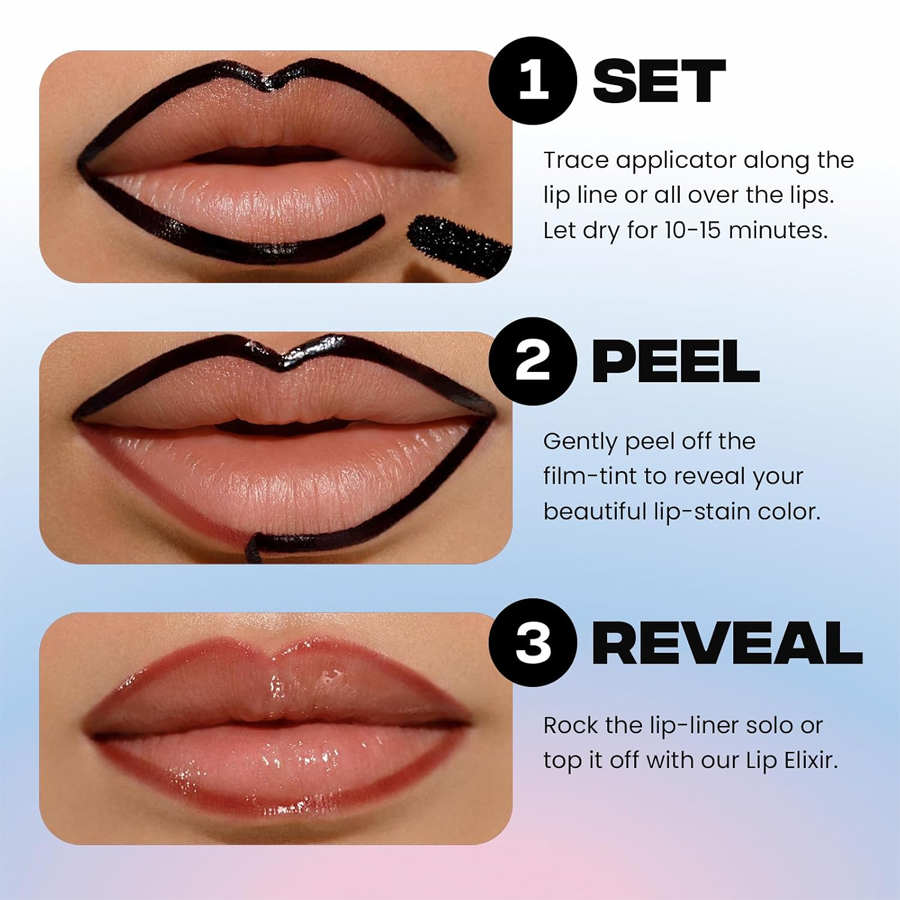 1 SET

Trace applicator along the lip line or all over the lips. Let dry for 10-15 minutes.

2 PEEL

Gently peel off the film-tint to reveal your beautiful lip-stain color.

3 REVEAL

Rock the lip-liner solo or top it off with our Lip Elixir.