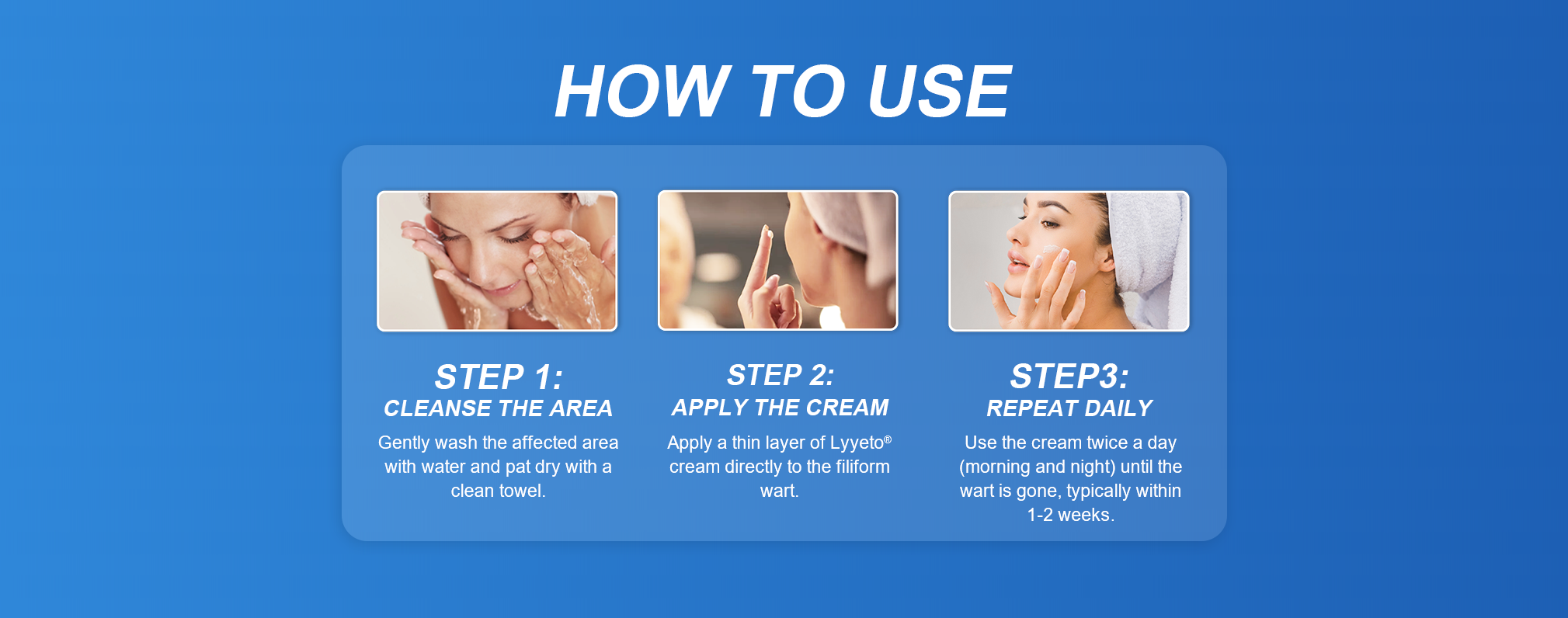 HOW TO USE

STEP 1:
CLEANSE THE AREA
Gently wash the affected area with water and pat dry with a clean towel.

STEP 2:
APPLY THE CREAM
Apply a thin layer of Lyyeto® cream directly to the filiform wart.

STEP3:
REPEAT DAILY
Use the cream twice a day (morning and night) until the wart is gone, typically within 1-2 weeks.